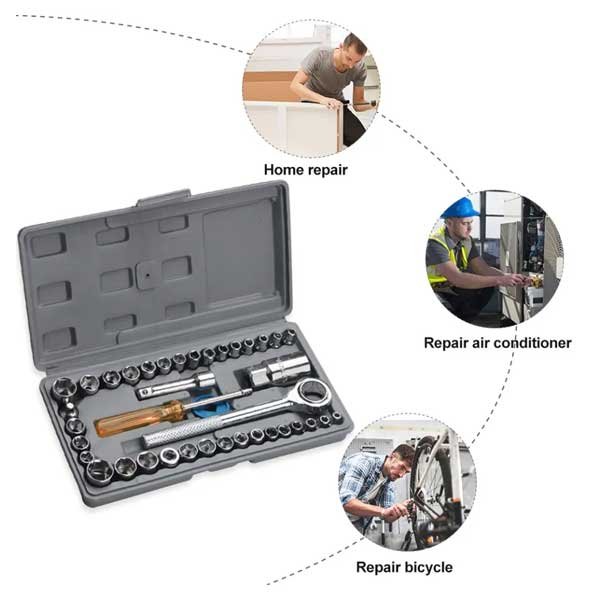 Home repair

Repair air conditioner

Repair bicycle